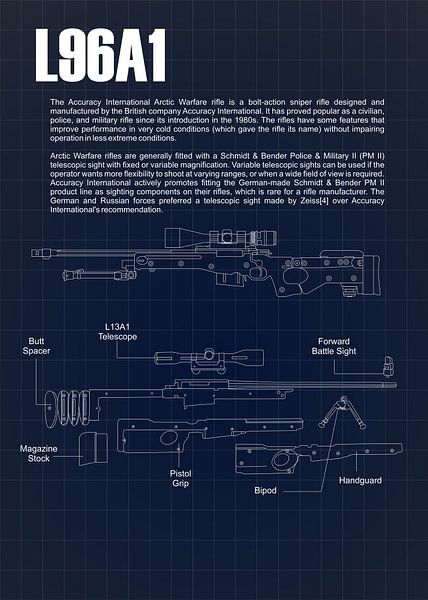 L96A1

The Accuracy International Arctic Warfare rifle is a bolt-action sniper rifle designed and manufactured by the British company Accuracy International. It has proved popular as a civilian, police, and military rifle since its introduction in the 1980s. The rifles have some features that improve performance in very cold conditions (which gave the rifle its name) without impairing operation in less extreme conditions.

Arctic Warfare rifles are generally fitted with a Schmidt & Bender Police & Military II (PM II) telescopic sight with fixed or variable magnification. Variable telescopic sights can be used if the operator wants more flexibility to shoot at varying ranges, or when a wide field of view is required. Accuracy International actively promotes fitting the German-made Schmidt & Bender PM II product line as sighting components on their rifles, which is rare for a rifle manufacturer. The German and Russian forces preferred a telescopic sight made by Zeiss[4] over Accuracy International's recommendation.

L13A1 Telescope

Butt Spacer

Forward Battle Sight

Magazine Stock

Pistol Grip

Bipod

Handguard